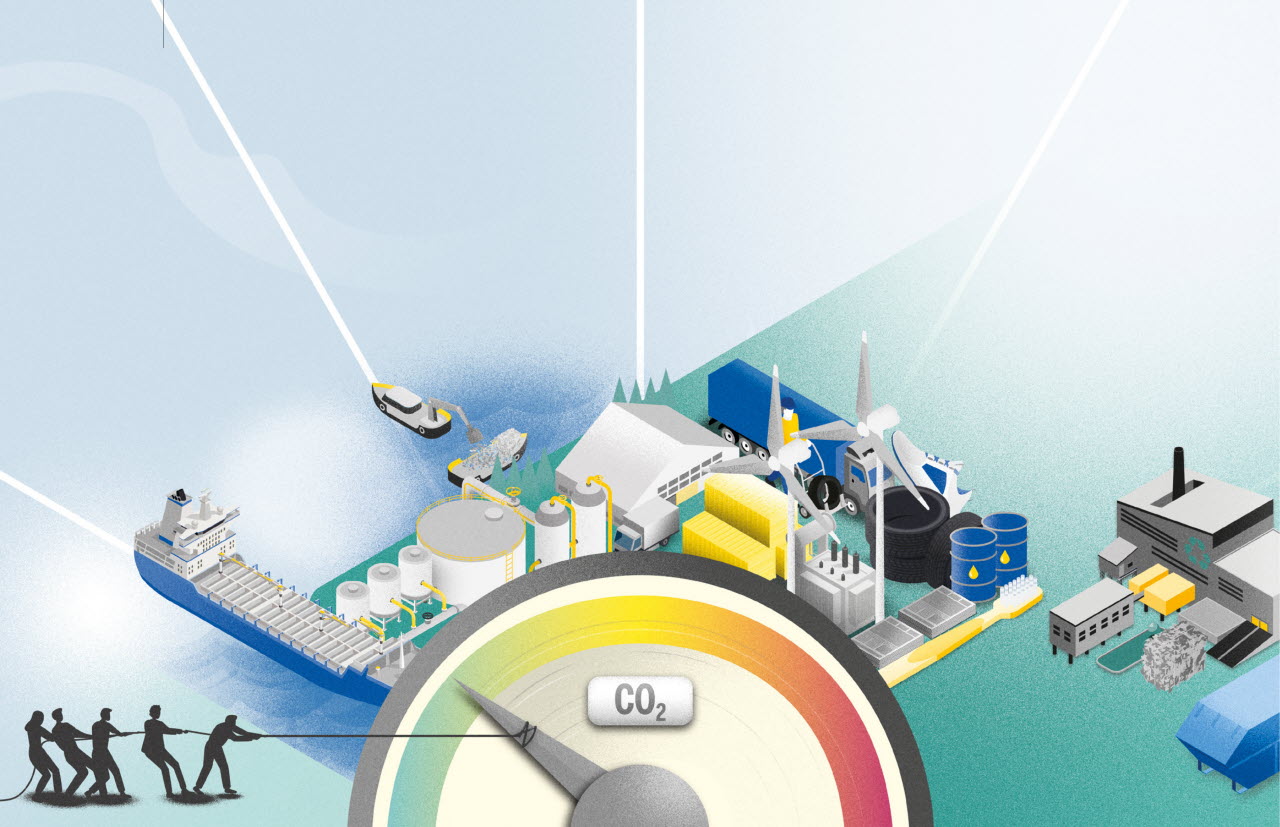 $CO_2$